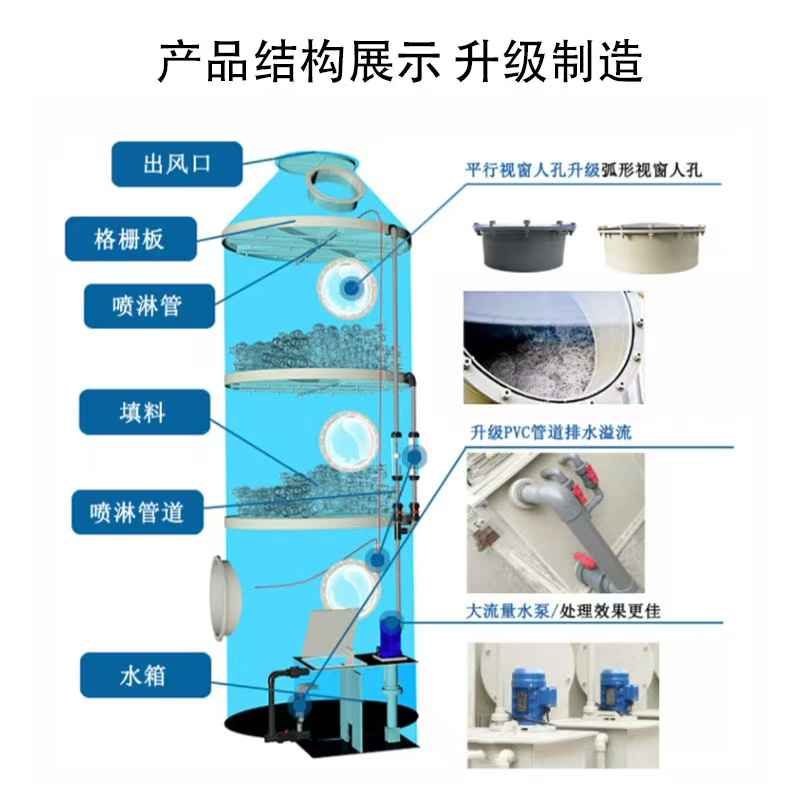 产品结构展示 升级制造

出风口

格栅板

喷淋管

填料

喷淋管道

水箱

平行视窗人孔升级弧形视窗人孔

升级PVC管道排水溢流

大流量水泵/处理效果更佳